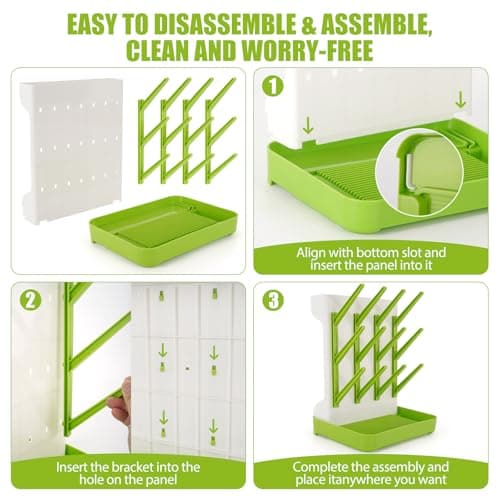 EASY TO DISASSEMBLE & ASSEMBLE, CLEAN AND WORRY-FREE

1

Align with bottom slot and insert the panel into it

2

Insert the bracket into the hole on the panel

3

Complete the assembly and place itanywhere you want