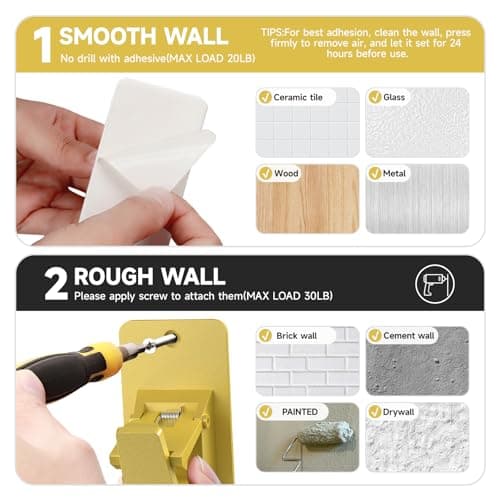 1 SMOOTH WALL
No drill with adhesive(MAX LOAD 20LB)

TIPS:For best adhesion, clean the wall, press firmly to remove air, and let it set for 24 hours before use.

Ceramic tile
Glass
Wood
Metal

2 ROUGH WALL
Please apply screw to attach them(MAX LOAD 30LB)

Brick wall
Cement wall
PAINTED
Drywall