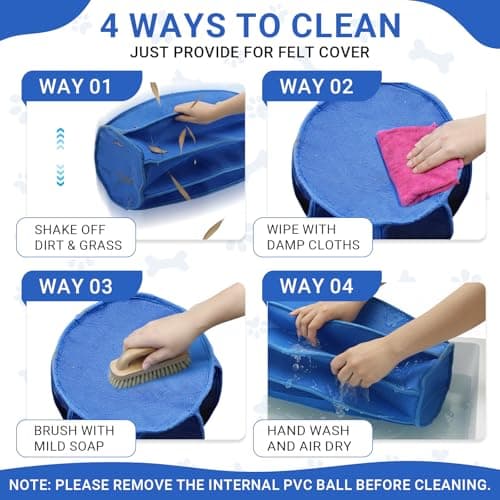 4 WAYS TO CLEAN
JUST PROVIDE FOR FELT COVER

WAY 01
SHAKE OFF DIRT & GRASS

WAY 02
WIPE WITH DAMP CLOTHS

WAY 03
BRUSH WITH MILD SOAP

WAY 04
HAND WASH AND AIR DRY

NOTE: PLEASE REMOVE THE INTERNAL PVC BALL BEFORE CLEANING.