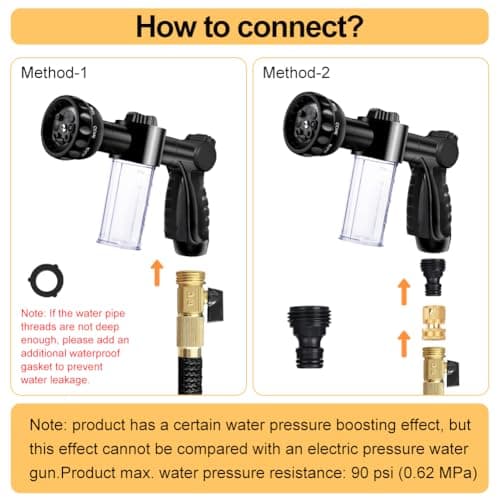 How to connect?

Method-1

Note: If the water pipe threads are not deep enough, please add an additional waterproof gasket to prevent water leakage.

Method-2

Note: product has a certain water pressure boosting effect, but this effect cannot be compared with an electric pressure water gun.Product max. water pressure resistance: 90 psi (0.62 MPa)