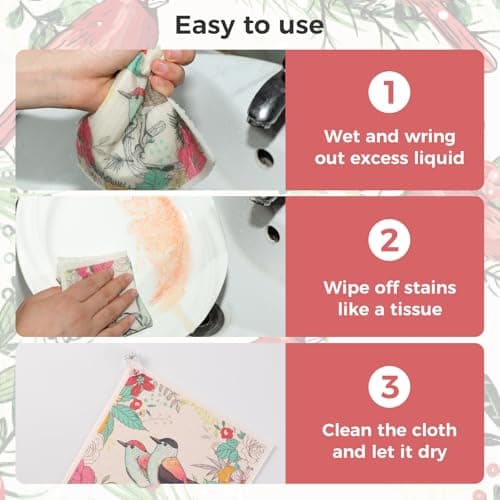 Easy to use

1

Wet and wring out excess liquid

2

Wipe off stains like a tissue

3

Clean the cloth and let it dry