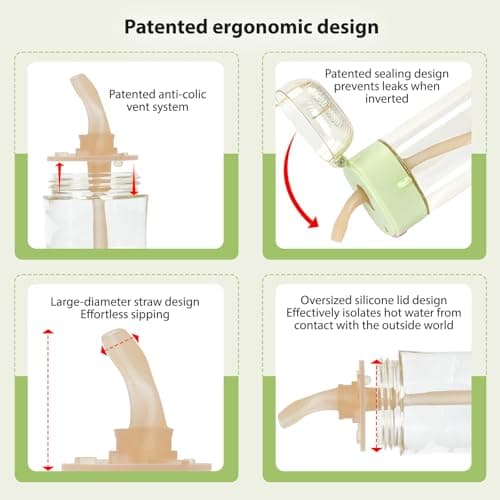 Patented ergonomic design

Patented anti-colic vent system

Patented sealing design prevents leaks when inverted

Large-diameter straw design Effortless sipping

Oversized silicone lid design Effectively isolates hot water from contact with the outside world