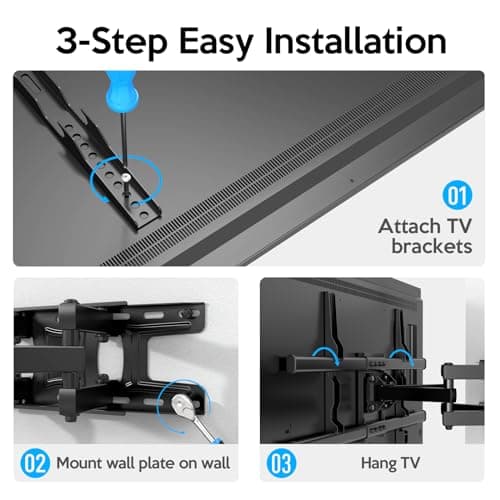 3-Step Easy Installation

01
Attach TV brackets

02 Mount wall plate on wall

03 Hang TV