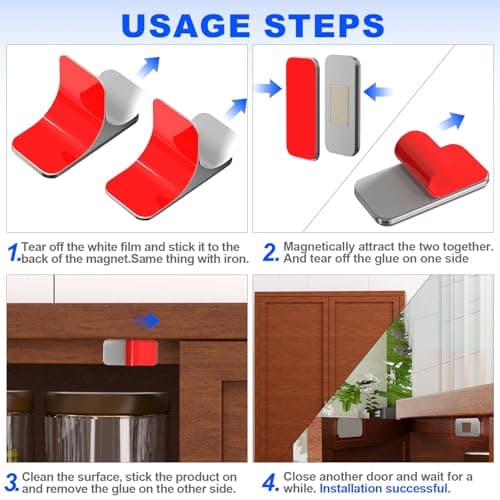 USAGE STEPS

1. Tear off the white film and stick it to the back of the magnet.Same thing with iron.

2. Magnetically attract the two together. And tear off the glue on one side

3. Clean the surface, stick the product on and remove the glue on the other side.

4. Close another door and wait for a while. Installation successful.