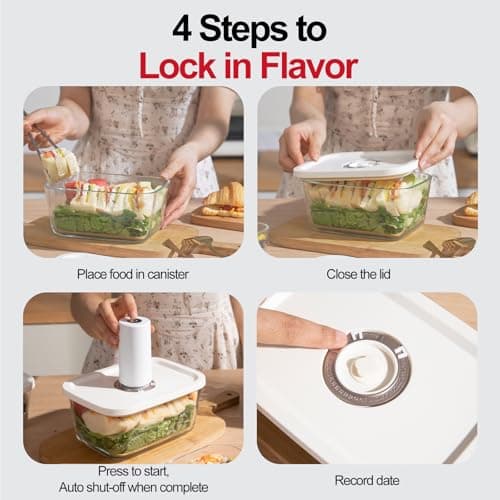 4 Steps to
Lock in Flavor

Place food in canister

Close the lid

Press to start,
Auto shut-off when complete

Record date