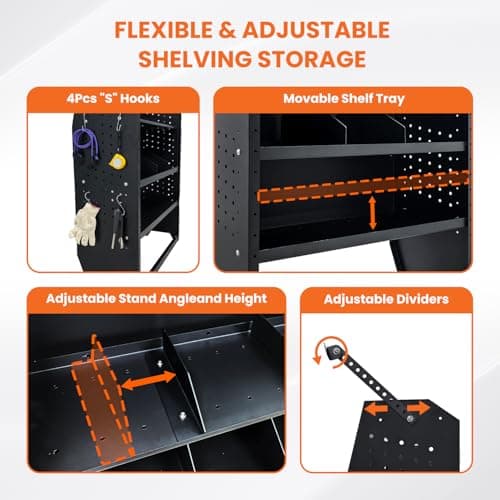 FLEXIBLE & ADJUSTABLE SHELVING STORAGE

4Pcs "S" Hooks

Movable Shelf Tray

Adjustable Stand Angleand Height

Adjustable Dividers