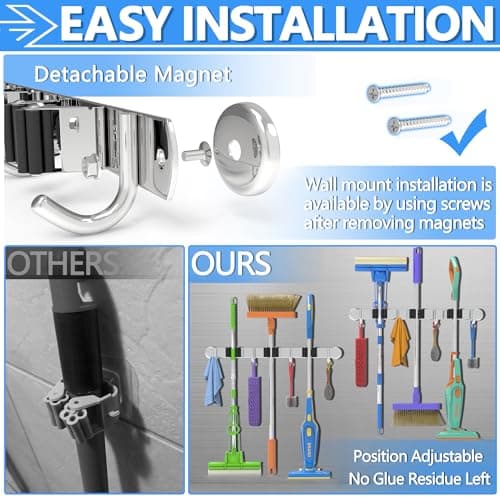 EASY INSTALLATION

Detachable Magnet

Wall mount installation is available by using screws after removing magnets

OTHERS

OURS

Position Adjustable
No Glue Residue Left