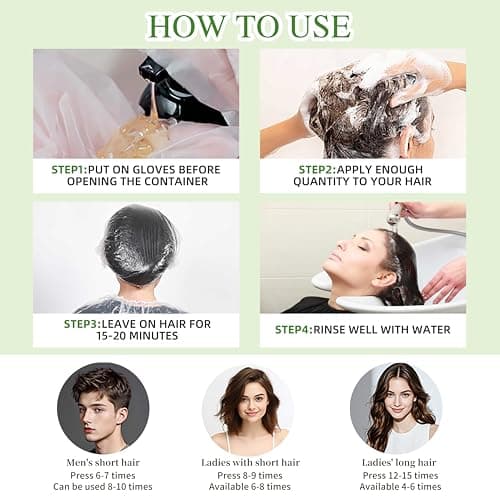 HOW TO USE

STEP1:PUT ON GLOVES BEFORE OPENING THE CONTAINER

STEP2:APPLY ENOUGH QUANTITY TO YOUR HAIR

STEP3:LEAVE ON HAIR FOR 15-20 MINUTES

STEP4:RINSE WELL WITH WATER

Men's short hair
Press 6-7 times
Can be used 8-10 times

Ladies with short hair
Press 8-9 times
Available 6-8 times

Ladies' long hair
Press 12-15 times
Available 4-6 times