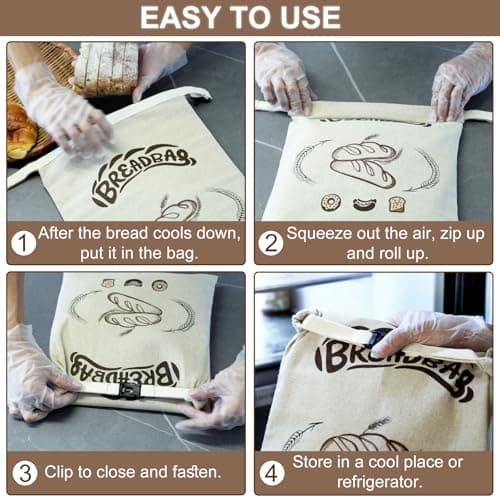 EASY TO USE

BREADBAG

1 After the bread cools down, put it in the bag.

2 Squeeze out the air, zip up and roll up.

BREADBAG

3 Clip to close and fasten.

BREADBAG

4 Store in a cool place or refrigerator.