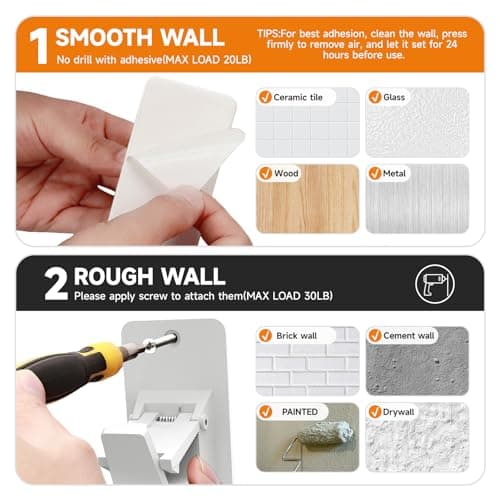 1 SMOOTH WALL
No drill with adhesive(MAX LOAD 20LB)

TIPS:For best adhesion, clean the wall, press firmly to remove air, and let it set for 24 hours before use.

Ceramic tile

Glass

Wood

Metal

2 ROUGH WALL
Please apply screw to attach them(MAX LOAD 30LB)

Brick wall

Cement wall

PAINTED

Drywall