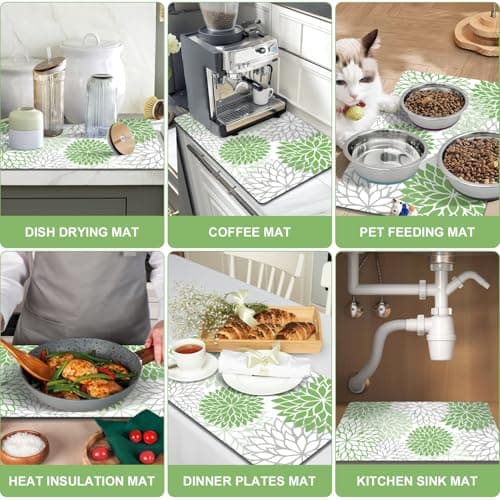 DISH DRYING MAT

COFFEE MAT

PET FEEDING MAT

HEAT INSULATION MAT

DINNER PLATES MAT

KITCHEN SINK MAT