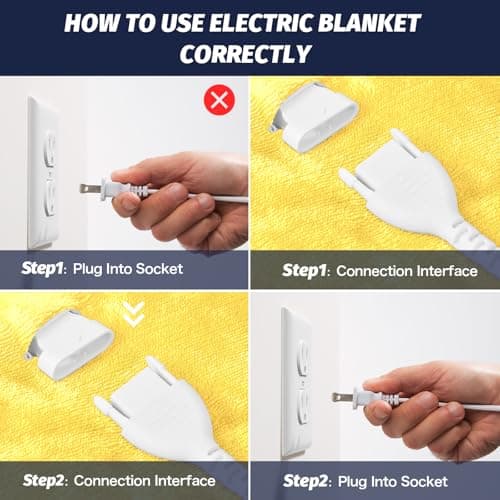 HOW TO USE ELECTRIC BLANKET CORRECTLY

Step1: Plug Into Socket

Step1: Connection Interface

Step2: Connection Interface

Step2: Plug Into Socket