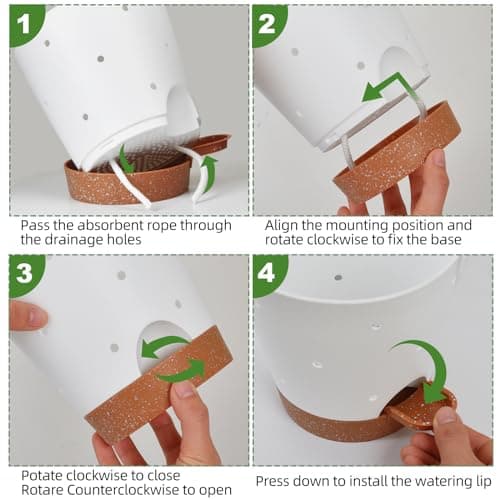 1

Pass the absorbent rope through the drainage holes

2

Align the mounting position and rotate clockwise to fix the base

3

Potate clockwise to close
Rotare Counterclockwise to open

4

Press down to install the watering lip